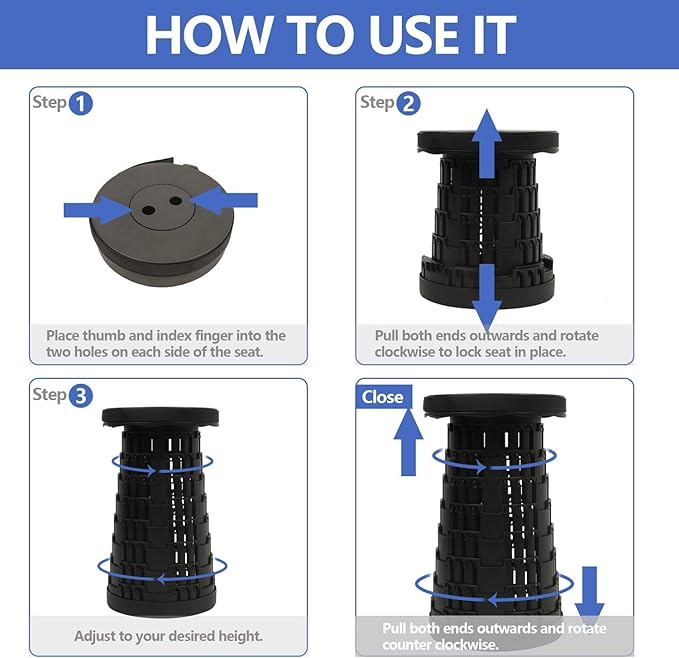 HOW TO USE IT

Step 1

Place thumb and index finger into the two holes on each side of the seat.

Step 2

Pull both ends outwards and rotate clockwise to lock seat in place.

Step 3

Adjust to your desired height.

Close

Pull both ends outwards and rotate counter clockwise.